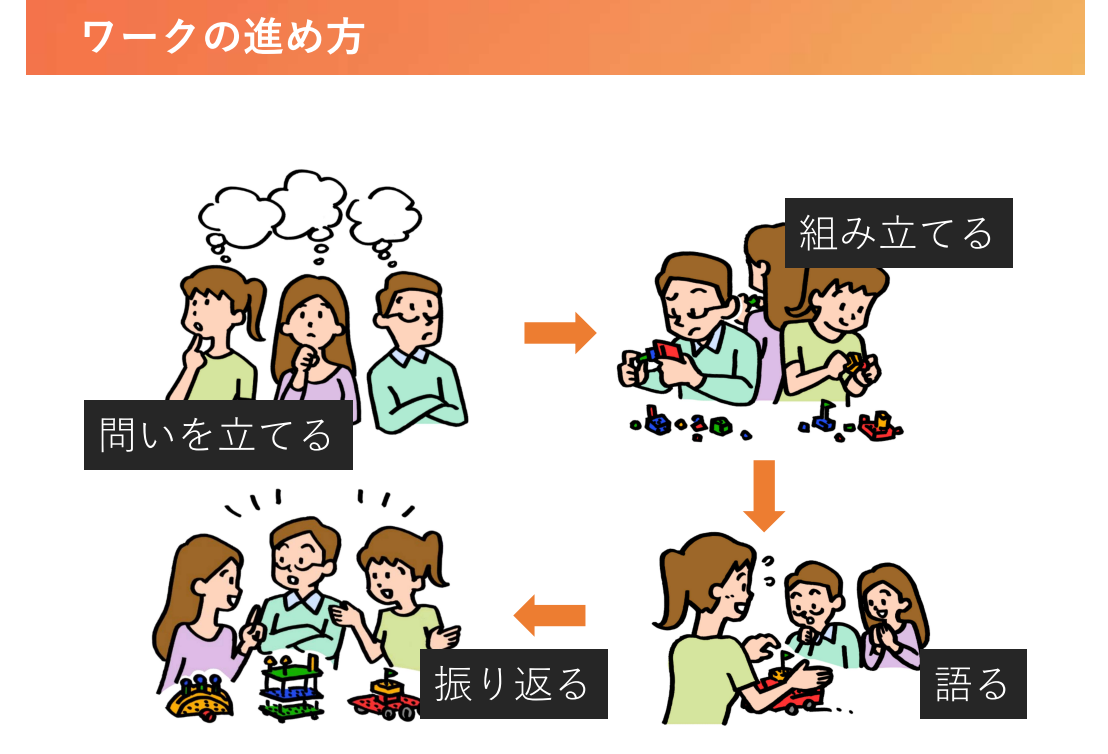 ワークの進め方

問いを立てる

組み立てる

語る

振り返る